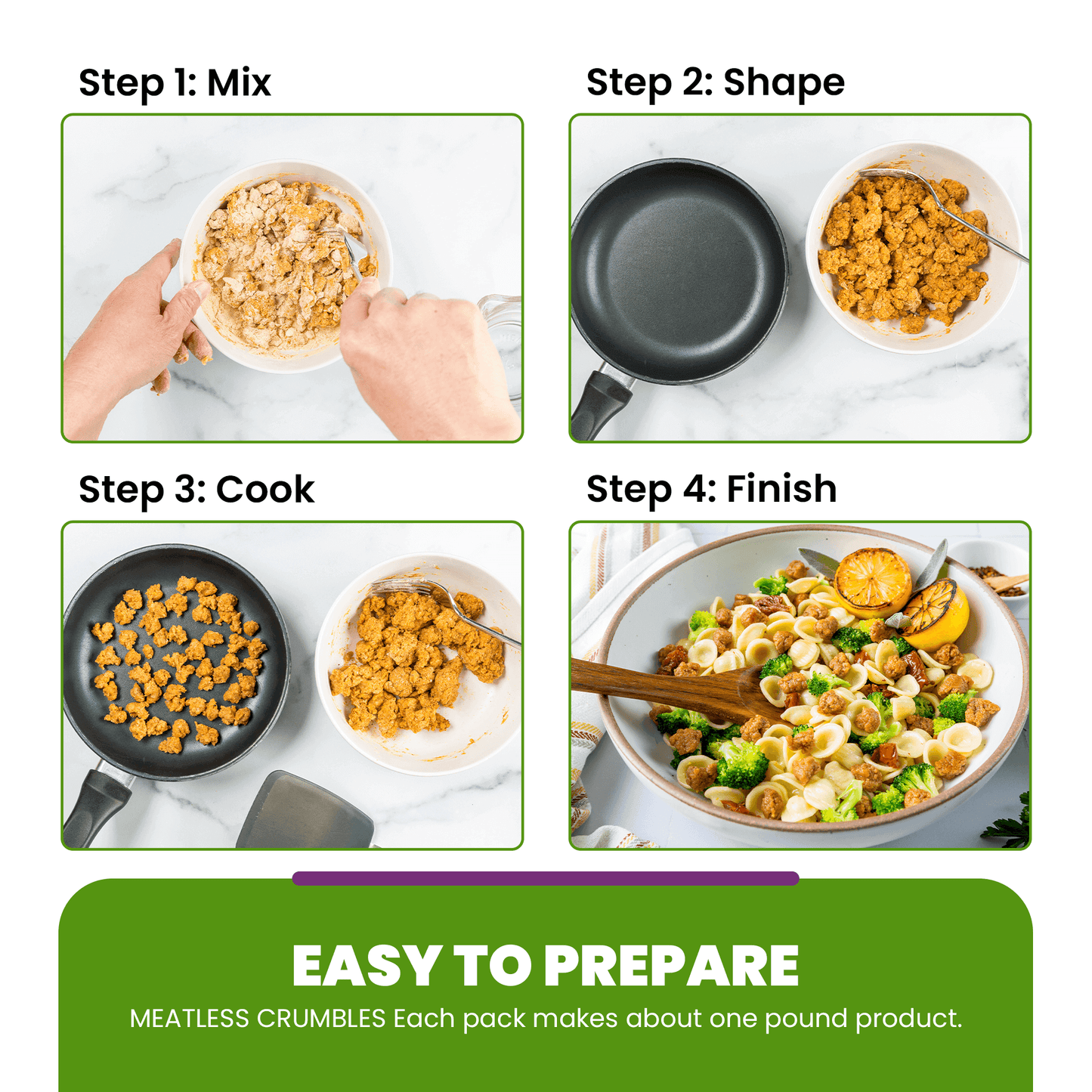 Step 1: Mix

Step 2: Shape

Step 3: Cook

Step 4: Finish

EASY TO PREPARE

MEATLESS CRUMBLES Each pack makes about one pound product.