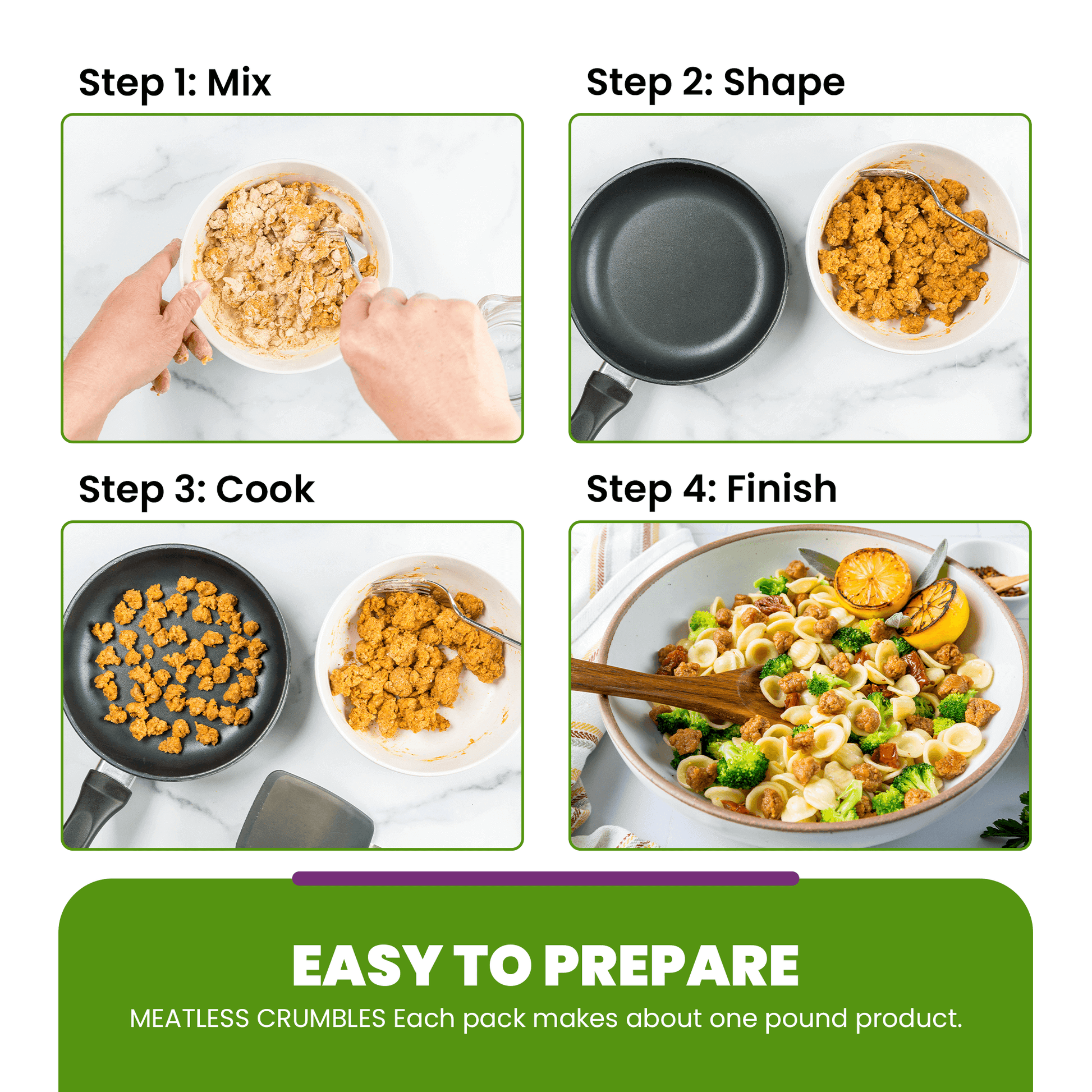 Step 1: Mix

Step 2: Shape

Step 3: Cook

Step 4: Finish

EASY TO PREPARE

MEATLESS CRUMBLES Each pack makes about one pound product.