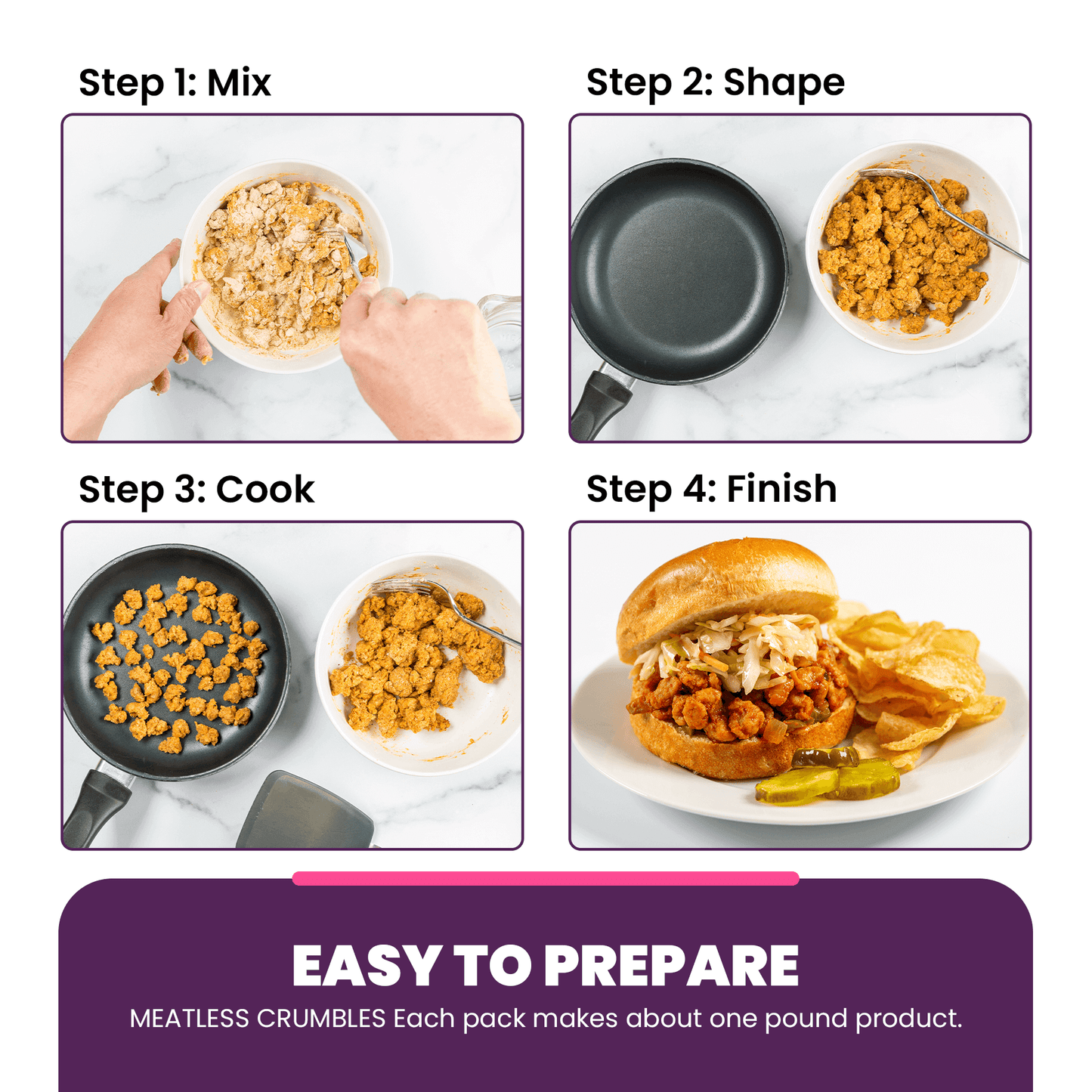 Step 1: Mix

Step 2: Shape

Step 3: Cook

Step 4: Finish

EASY TO PREPARE

MEATLESS CRUMBLES Each pack makes about one pound product.