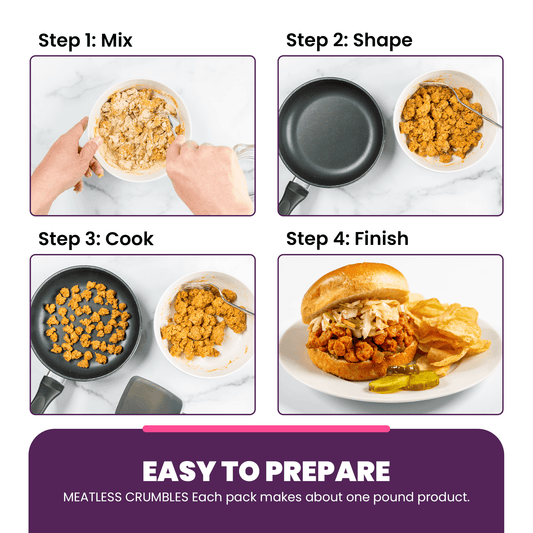 Step 1: Mix

Step 2: Shape

Step 3: Cook

Step 4: Finish

EASY TO PREPARE

MEATLESS CRUMBLES Each pack makes about one pound product.