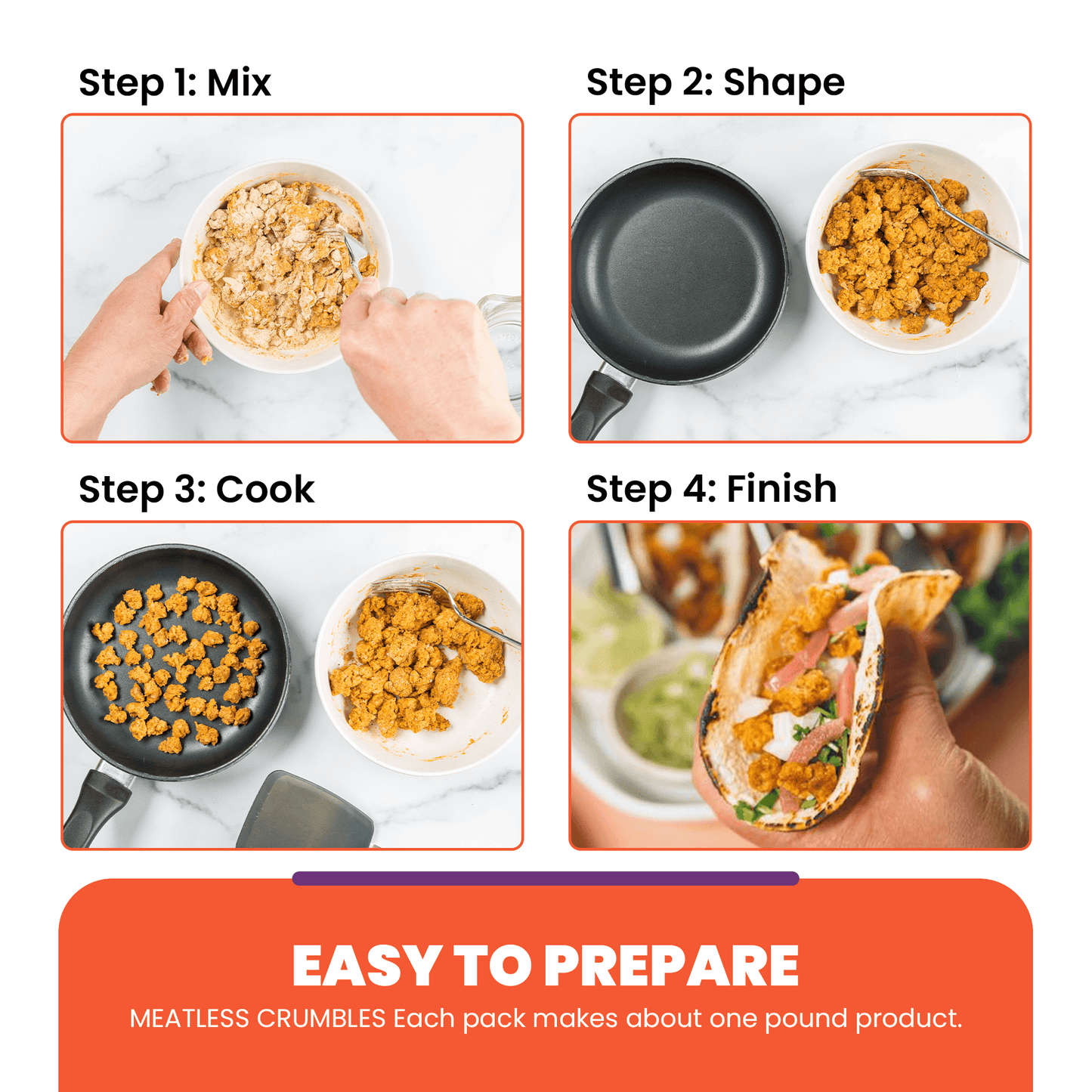 Step 1: Mix

Step 2: Shape

Step 3: Cook

Step 4: Finish

EASY TO PREPARE

MEATLESS CRUMBLES Each pack makes about one pound product.