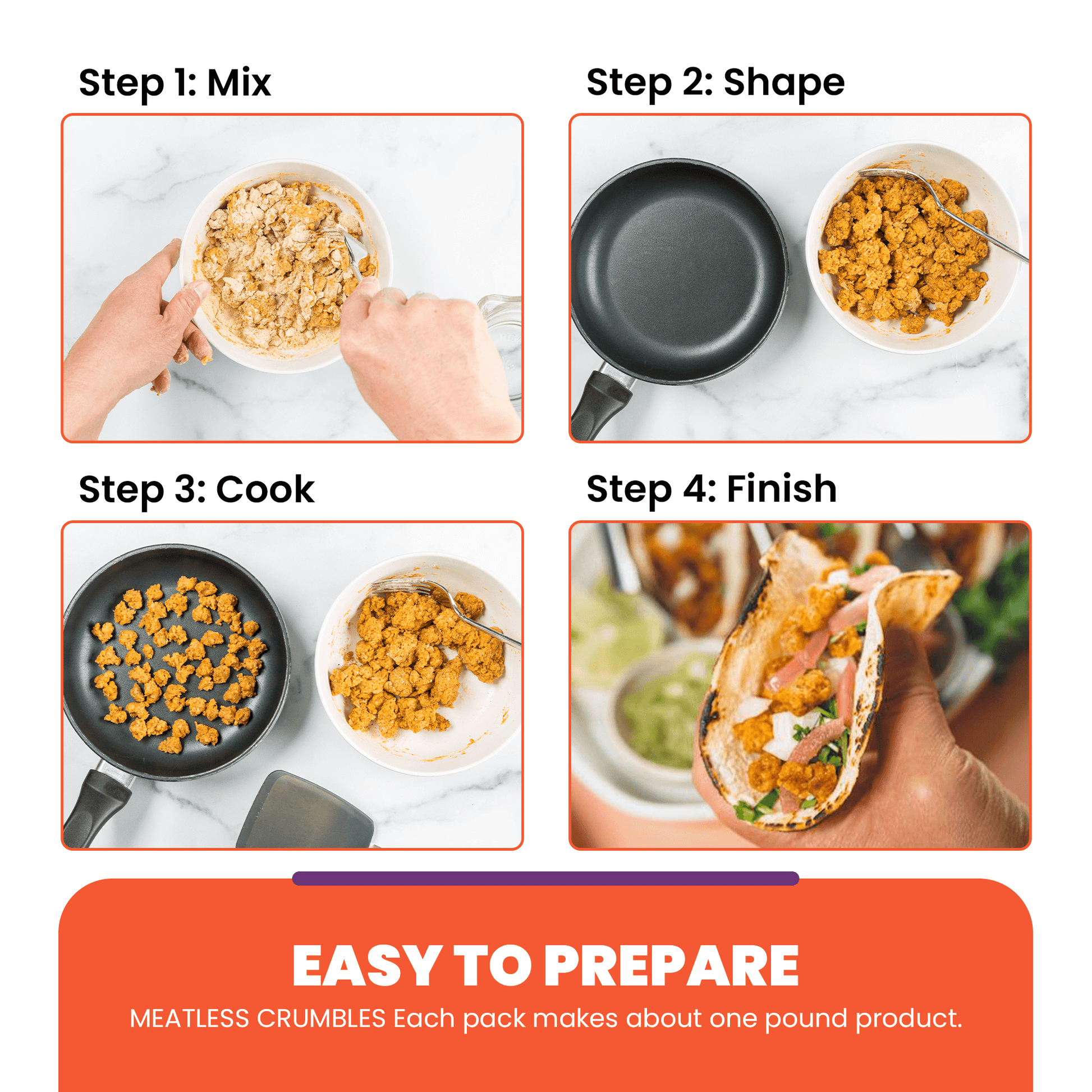 Step 1: Mix

Step 2: Shape

Step 3: Cook

Step 4: Finish

EASY TO PREPARE

MEATLESS CRUMBLES Each pack makes about one pound product.