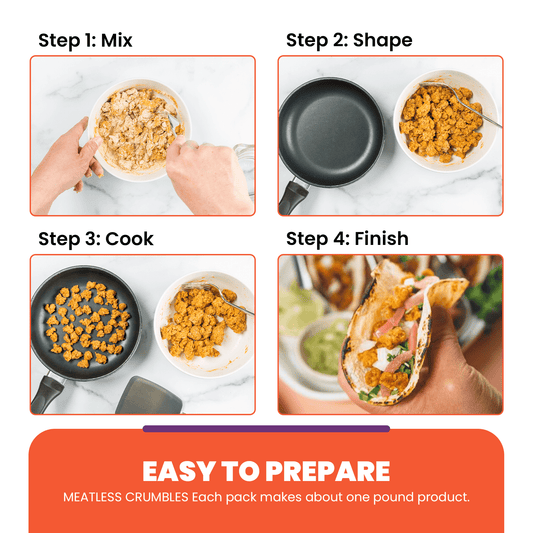 Step 1: Mix

Step 2: Shape

Step 3: Cook

Step 4: Finish

EASY TO PREPARE

MEATLESS CRUMBLES Each pack makes about one pound product.